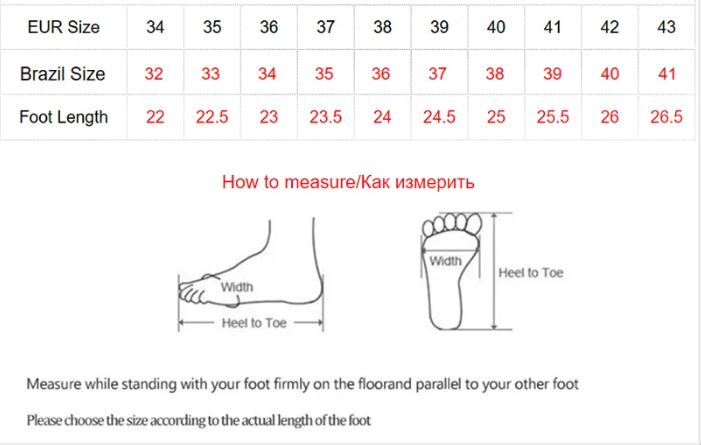 | EUR Size | 34 | 35 | 36 | 37 | 38 | 39 | 40 | 41 | 42 | 43 |
|---|---|---|---|---|---|---|---|---|---|---|
| Brazil Size | 32 | 33 | 34 | 35 | 36 | 37 | 38 | 39 | 40 | 41 |
| Foot Length | 22 | 22.5 | 23 | 23.5 | 24 | 24.5 | 25 | 25.5 | 26 | 26.5 |

How to measure/Как измерить

Width
Heel to Toe

Width
Heel to Toe

Measure while standing with your foot firmly on the floorand parallel to your other foot

Please choose the size according to the actual length of the foot